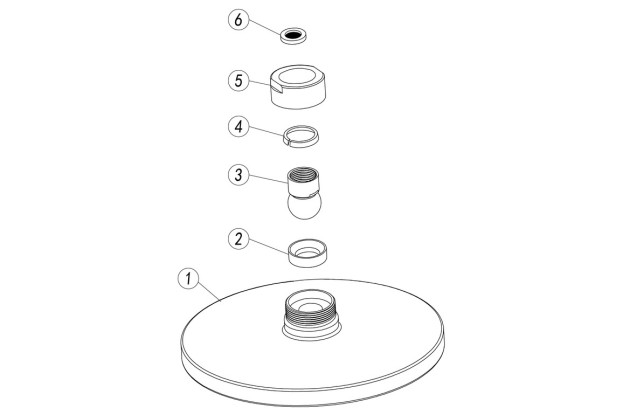 6
5
4
3
2
1