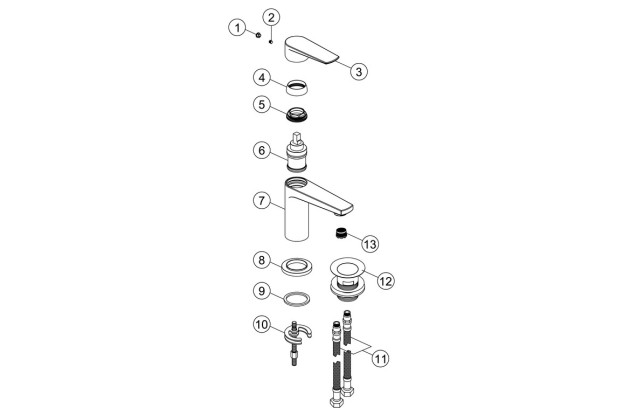 1
2
3
4
5
6
7
13
8
12
9
10
11