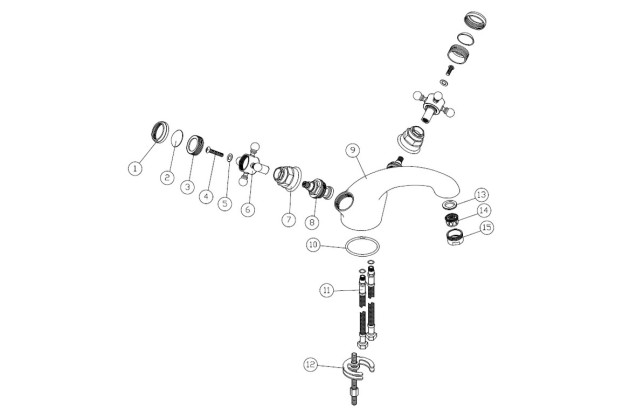 1
2
3
4
5
6
7
8
9
10
11
12
13
14
15